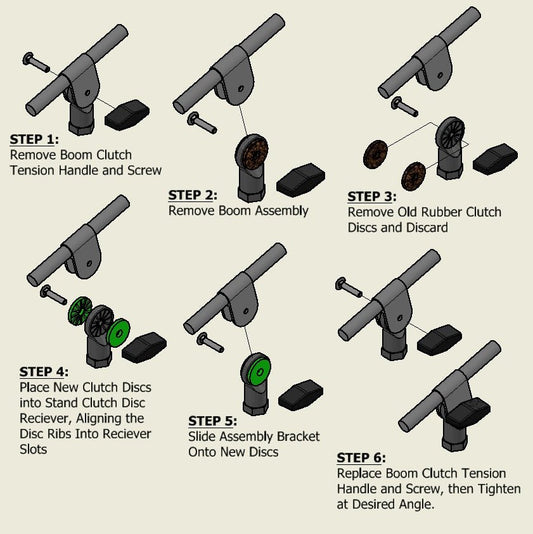 STEP 1:
Remove Boom Clutch Tension Handle and Screw

STEP 2:
Remove Boom Assembly

STEP 3:
Remove Old Rubber Clutch Discs and Discard

STEP 4:
Place New Clutch Discs into Stand Clutch Disc Reciever, Aligning the Disc Ribs Into Reciever Slots

STEP 5:
Slide Assembly Bracket Onto New Discs

STEP 6:
Replace Boom Clutch Tension Handle and Screw, then Tighten at Desired Angle.